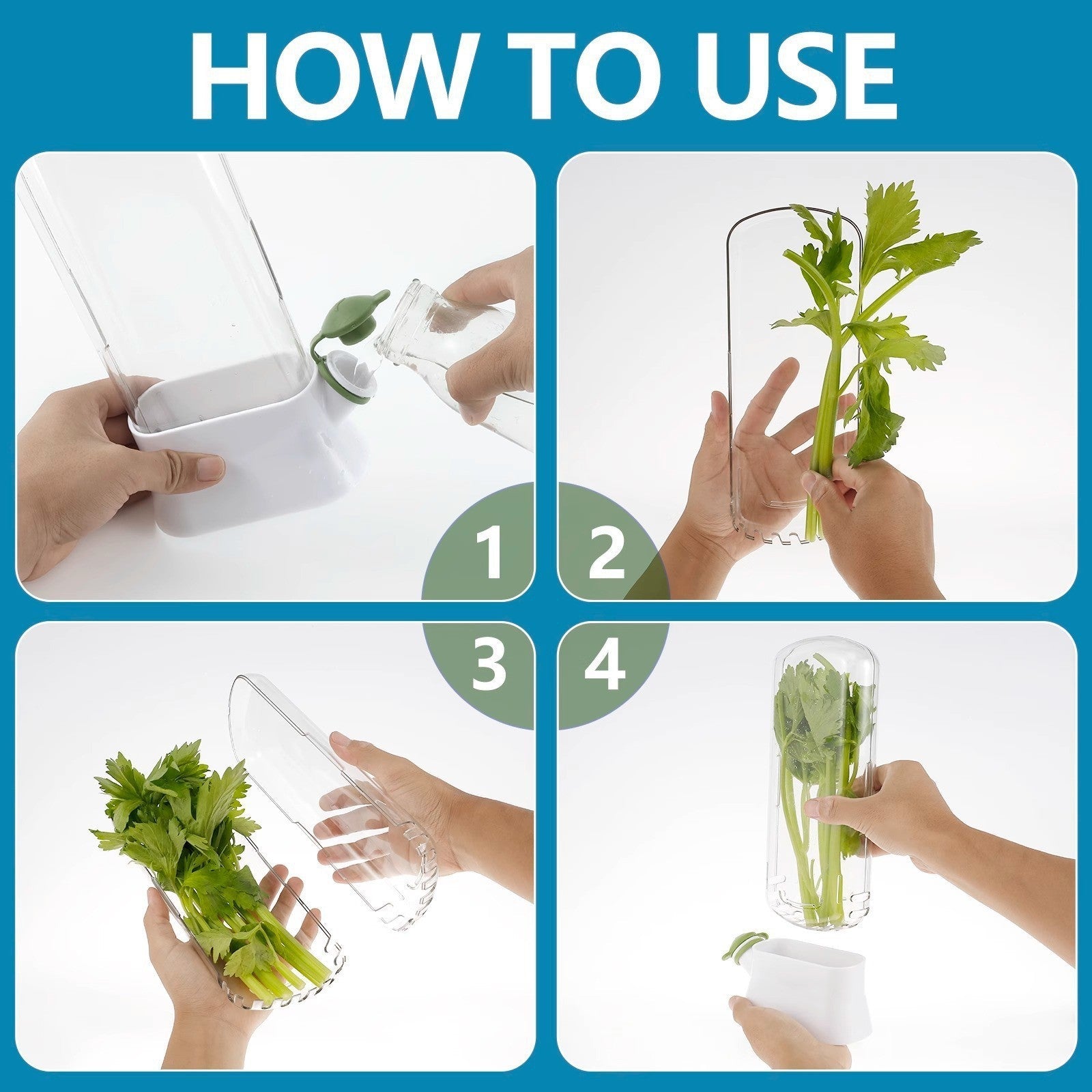 HOW TO USE

1

2

3

4