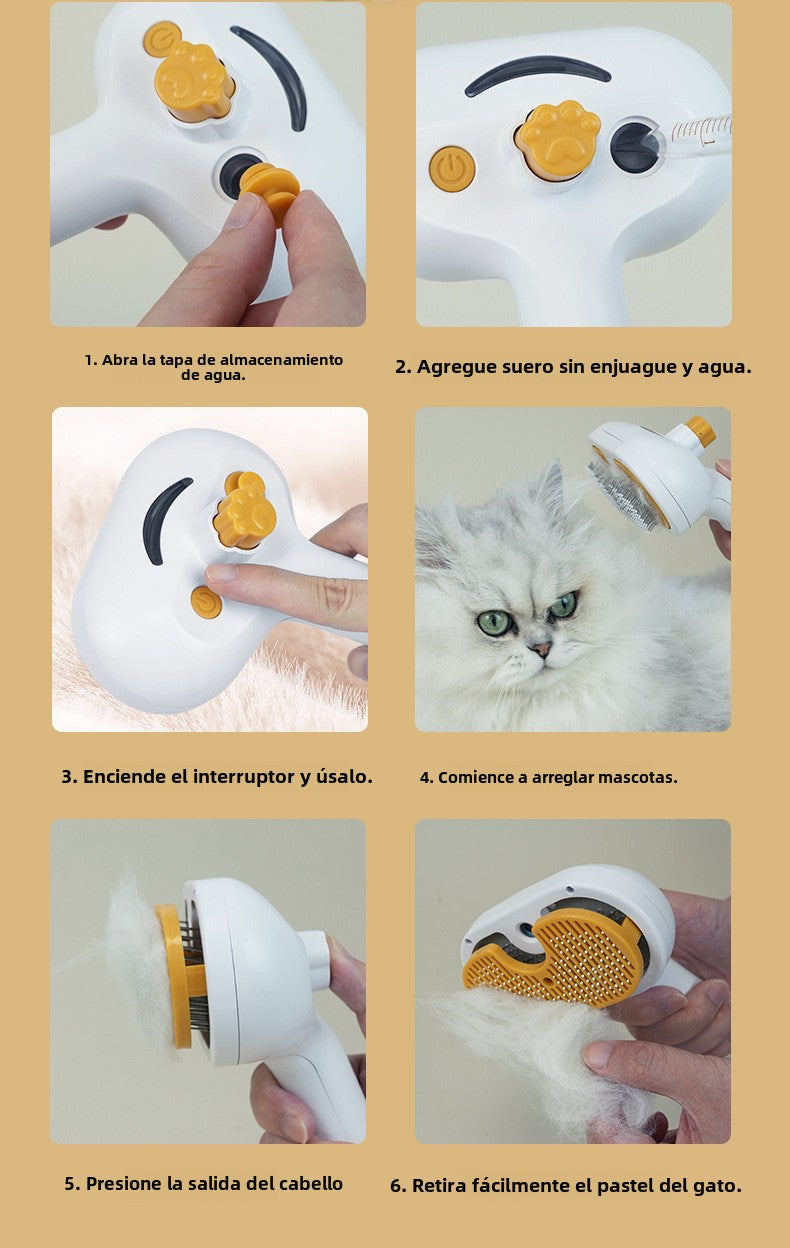 1. Abra la tapa de almacenamiento de agua.

2. Agregue suero sin enjuague y agua.

3. Enciende el interruptor y úsalo.

4. Comience a arreglar mascotas.

5. Presione la salida del cabello

6. Retira fácilmente el pastel del gato.