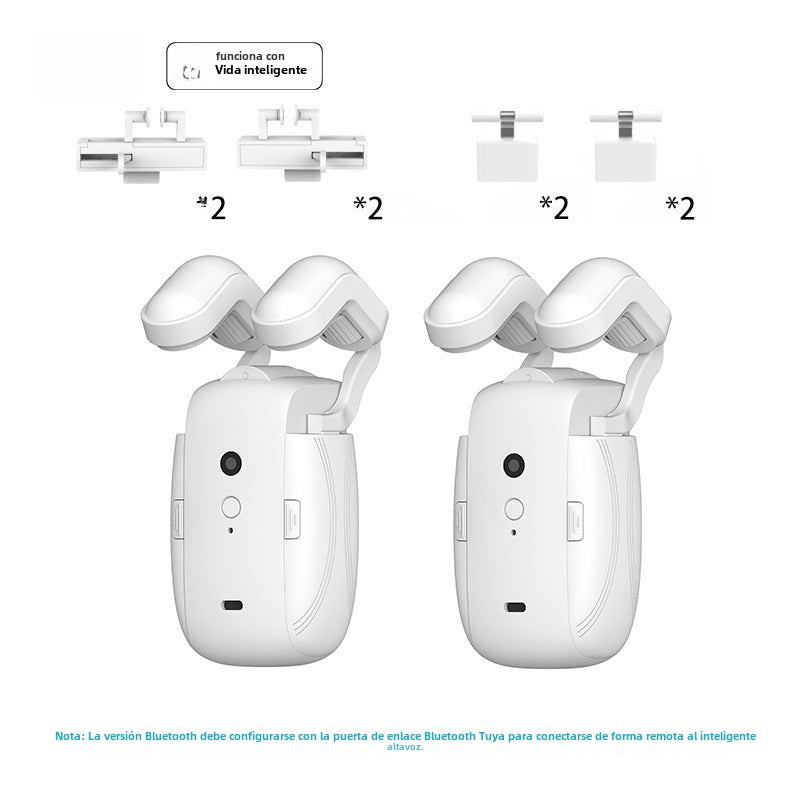 funciona con
Vida inteligente

*2 *2 *2 *2

Nota: La versión Bluetooth debe configurarse con la puerta de enlace Bluetooth Tuya para conectarse de forma remota al inteligente altavoz.