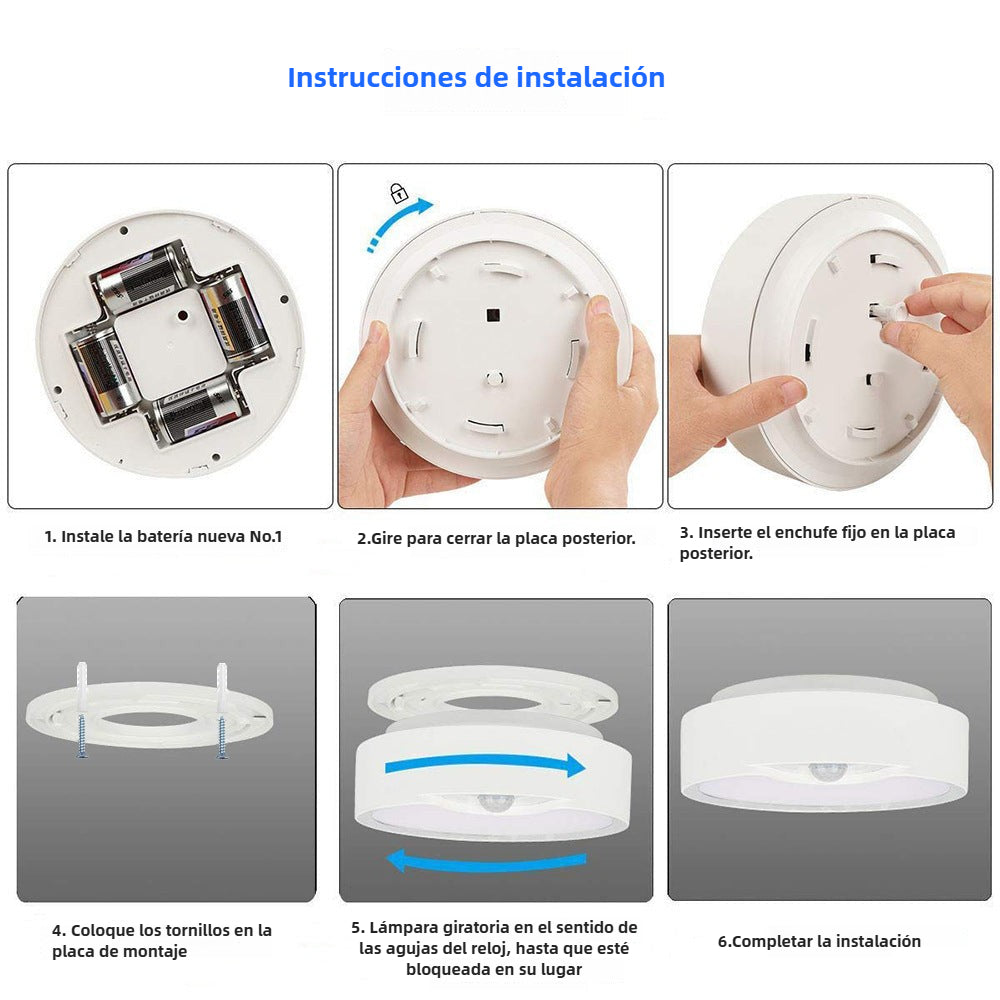 Instrucciones de instalación

1. Instale la batería nueva No.1

2.Gire para cerrar la placa posterior.

3. Inserte el enchufe fijo en la placa posterior.

4. Coloque los tornillos en la placa de montaje

5. Lámpara giratoria en el sentido de las agujas del reloj, hasta que esté bloqueada en su lugar

6.Completar la instalación