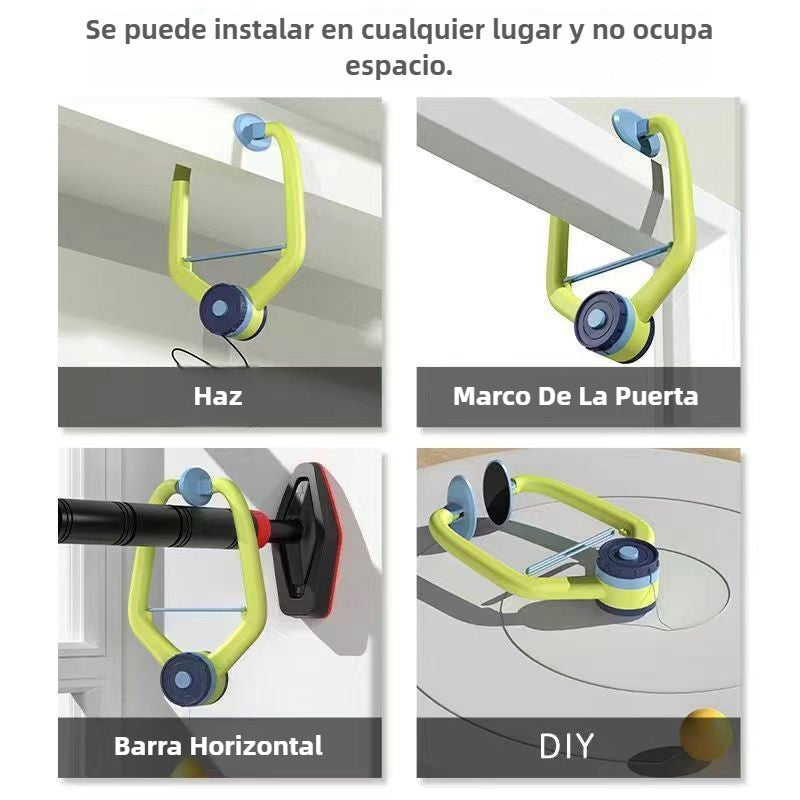 Se puede instalar en cualquier lugar y no ocupa espacio.

Haz

Marco De La Puerta

Barra Horizontal

DIY