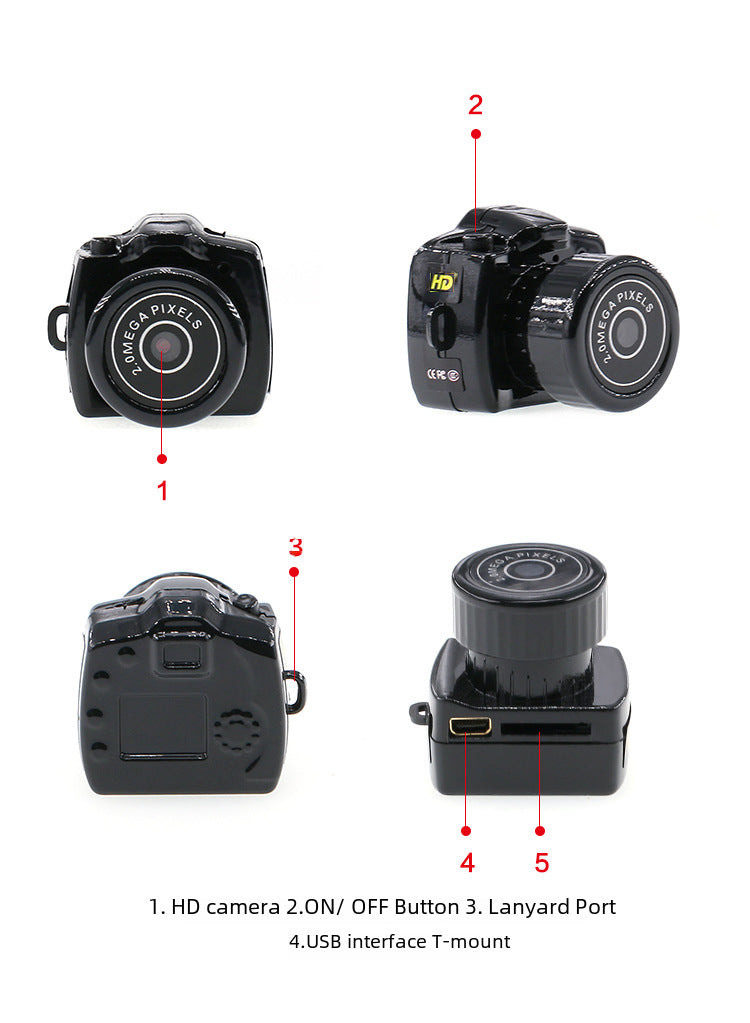 2

2.0MEGA PIXELS

HD

2.0MEGA PIXELS

CE FC

1

3

2.0MEGA PIXELS

4

5

1. HD camera 2.ON/ OFF Button 3. Lanyard Port

4.USB interface T-mount