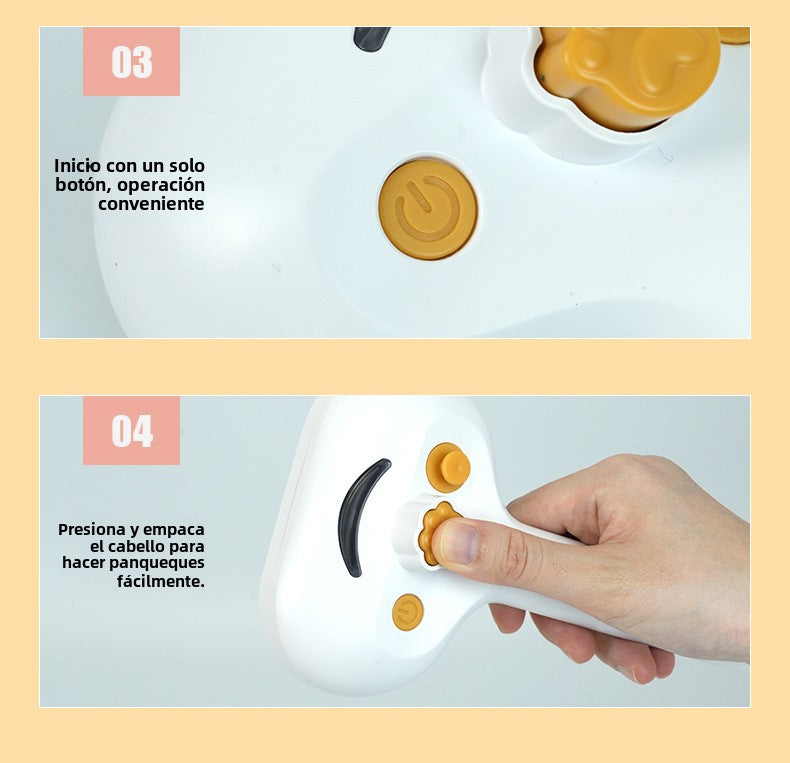 03

Inicio con un solo botón, operación conveniente

04

Presiona y empaca el cabello para hacer panqueques fácilmente.