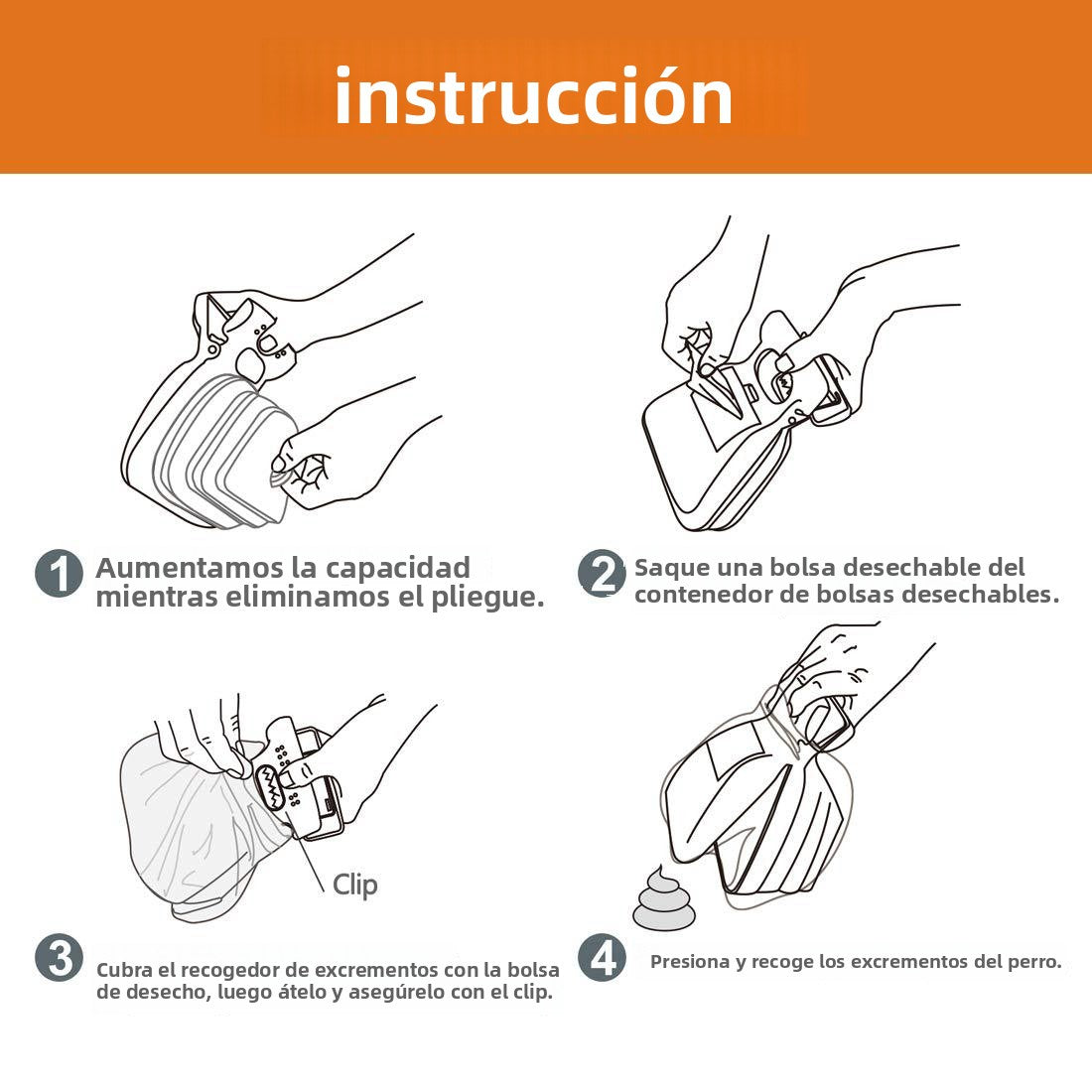 instrucción

1 Aumentamos la capacidad mientras eliminamos el pliegue.

2 Saque una bolsa desechable del contenedor de bolsas desechables.

Clip

3 Cubra el recogedor de excrementos con la bolsa de desecho, luego átelo y asegúrelo con el clip.

4 Presiona y recoge los excrementos del perro.