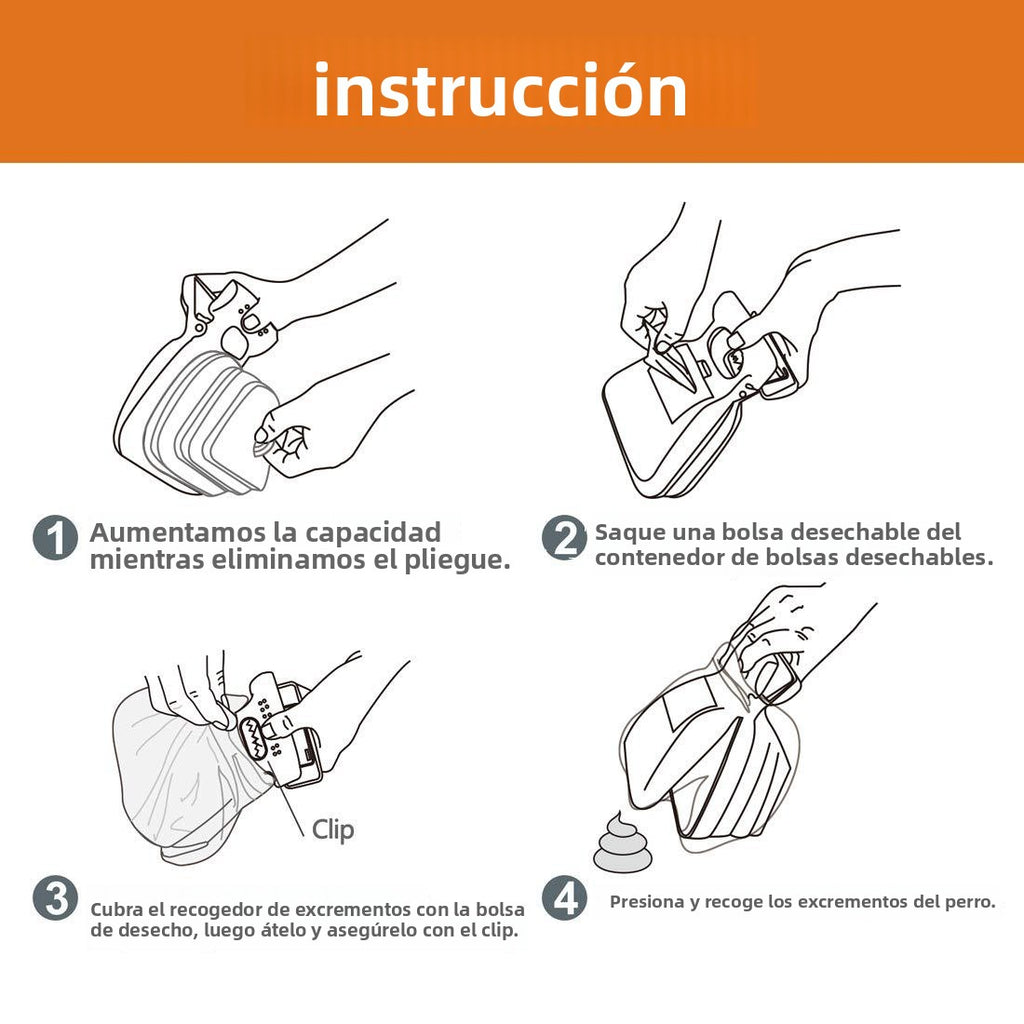 instrucción

1 Aumentamos la capacidad mientras eliminamos el pliegue.

2 Saque una bolsa desechable del contenedor de bolsas desechables.

Clip

3 Cubra el recogedor de excrementos con la bolsa de desecho, luego átelo y asegúrelo con el clip.

4 Presiona y recoge los excrementos del perro.