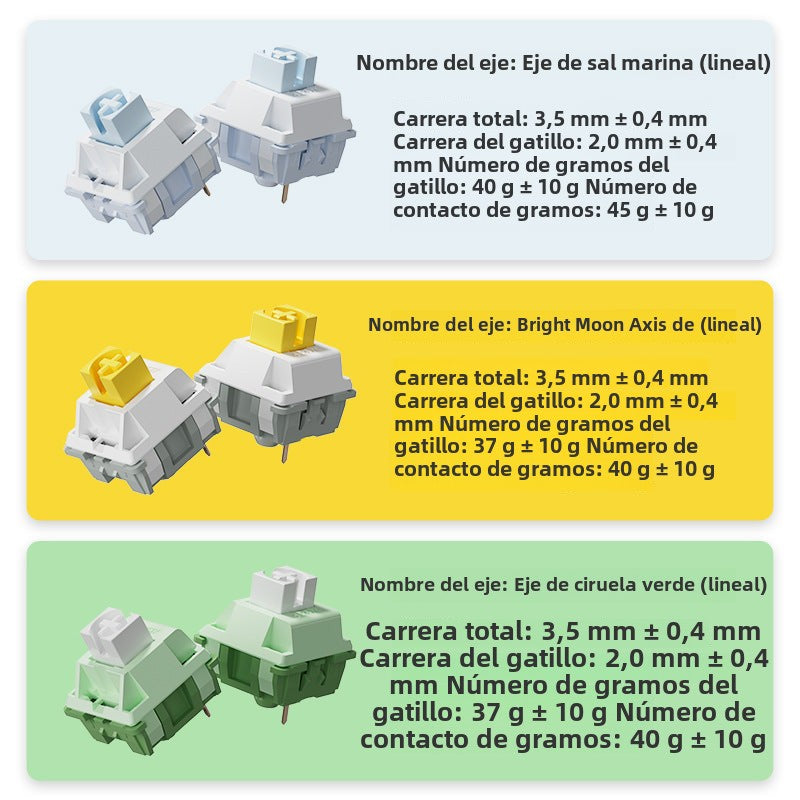 Nombre del eje: Eje de sal marina (lineal)

Carrera total: 3,5 mm ± 0,4 mm Carrera del gatillo: 2,0 mm ± 0,4 mm Número de gramos del gatillo: 40 g ± 10 g Número de contacto de gramos: 45 g ± 10 g

Nombre del eje: Bright Moon Axis de (lineal)

Carrera total: 3,5 mm ± 0,4 mm Carrera del gatillo: 2,0 mm ± 0,4 mm Número de gramos del gatillo: 37 g ± 10 g Número de contacto de gramos: 40 g ± 10 g

Nombre del eje: Eje de ciruela verde (lineal)

Carrera total: 3,5 mm ± 0,4 mm Carrera del gatillo: 2,0 mm ± 0,4 mm Número de gramos del gatillo: 37 g ± 10 g Número de contacto de gramos: 40 g ± 10 g