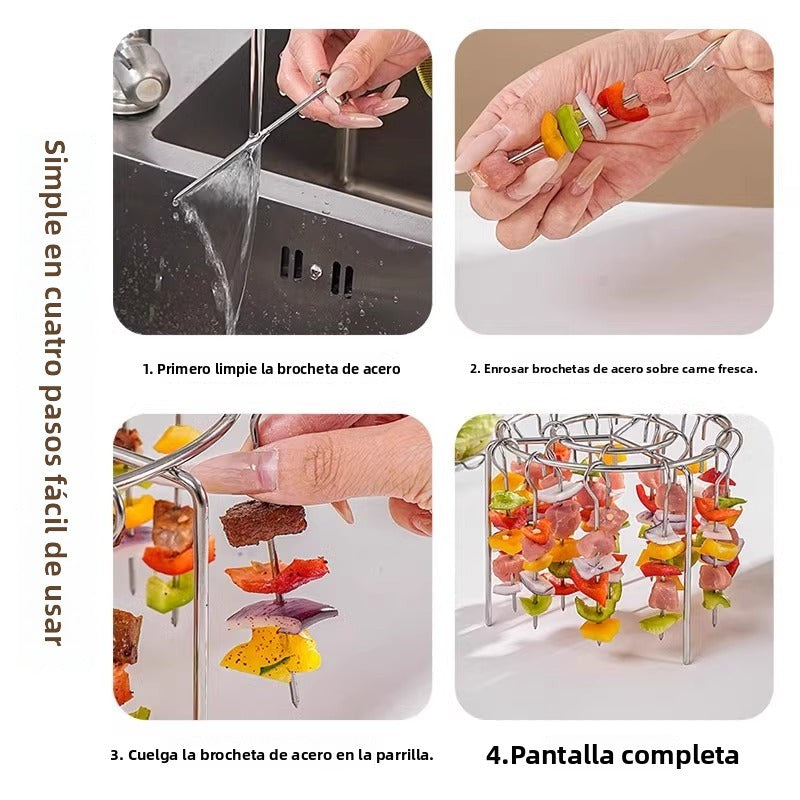 Simple en cuatro pasos fácil de usar

1. Primero limpie la brocheta de acero

2. Enrosar brochetas de acero sobre carne fresca.

3. Cuelga la brocheta de acero en la parrilla.

4.Pantalla completa